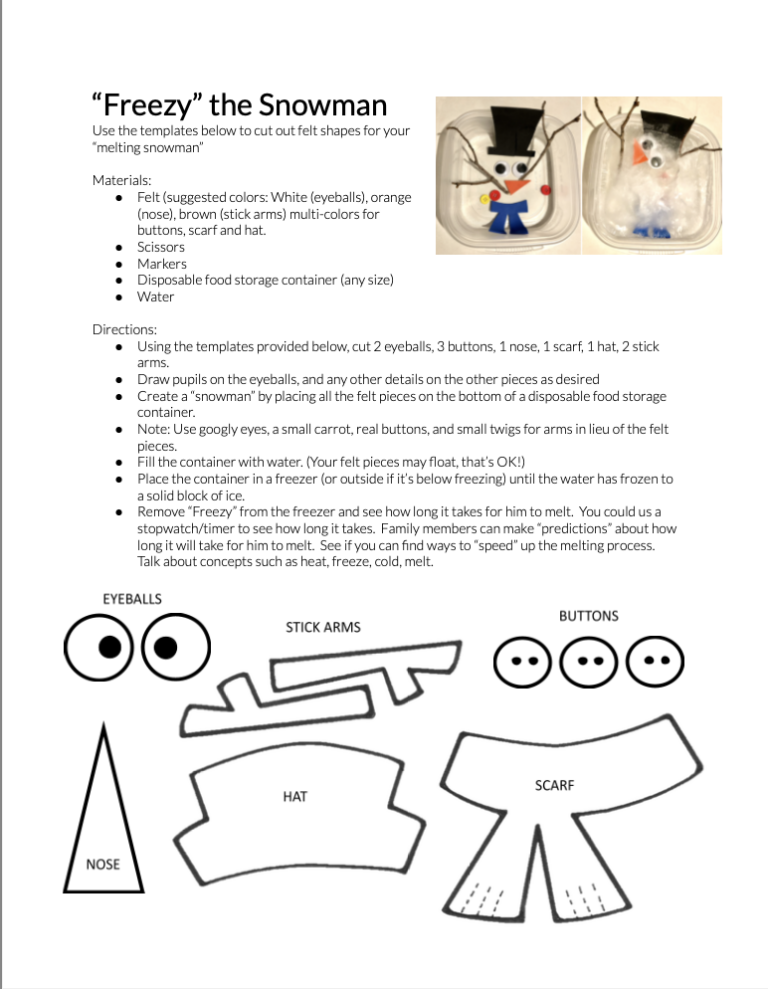 “Freezy” the Snowman
Use the templates below to cut out felt shapes for your “melting snowman”

Materials:
- Felt (suggested colors: White (eyeballs), orange (nose), brown (stick arms) multi-colors for buttons, scarf and hat.
- Scissors
- Markers
- Disposable food storage container (any size)
- Water

Directions:
- Using the templates provided below, cut 2 eyeballs, 3 buttons, 1 nose, 1 scarf, 1 hat, 2 stick arms.
- Draw pupils on the eyeballs, and any other details on the other pieces as desired
- Create a “snowman” by placing all the felt pieces on the bottom of a disposable food storage container.
- Note: Use googly eyes, a small carrot, real buttons, and small twigs for arms in lieu of the felt pieces.
- Fill the container with water. (Your felt pieces may float, that’s OK!)
- Place the container in a freezer (or outside if it’s below freezing) until the water has frozen to a solid block of ice.
- Remove “Freezy” from the freezer and see how long it takes for him to melt. You could us a stopwatch/timer to see how long it takes. Family members can make “predictions” about how long it will take for him to melt. See if you can find ways to “speed” up the melting process. Talk about concepts such as heat, freeze, cold, melt.

EYEBALLS

STICK ARMS

BUTTONS

HAT

SCARF

NOSE